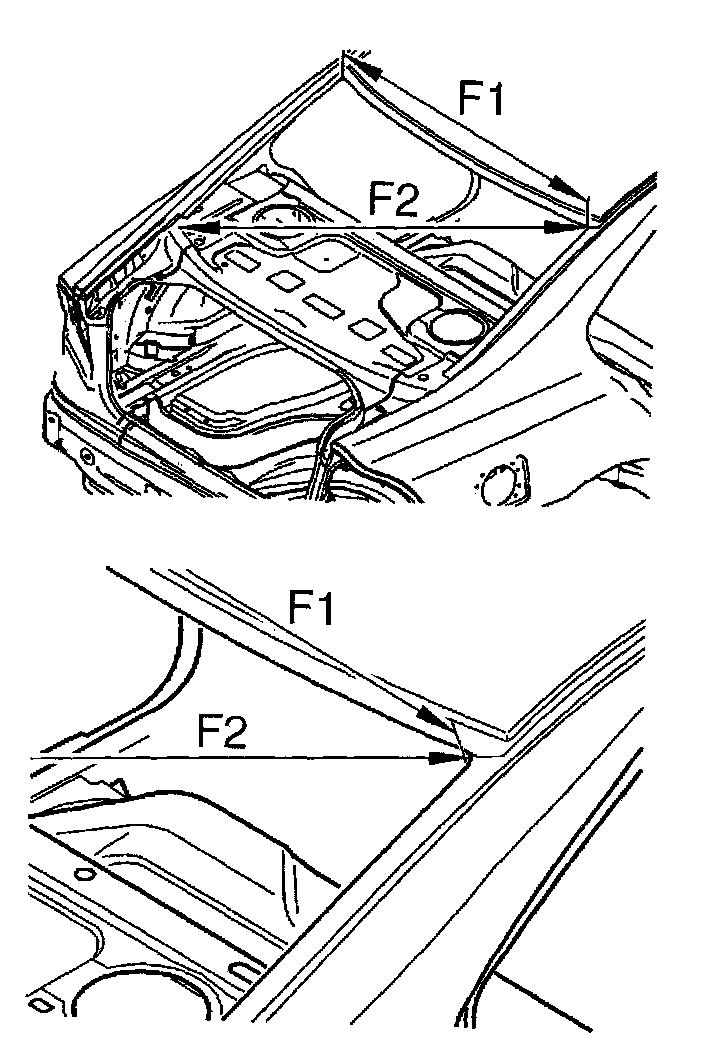 F1
F2

F1
F2