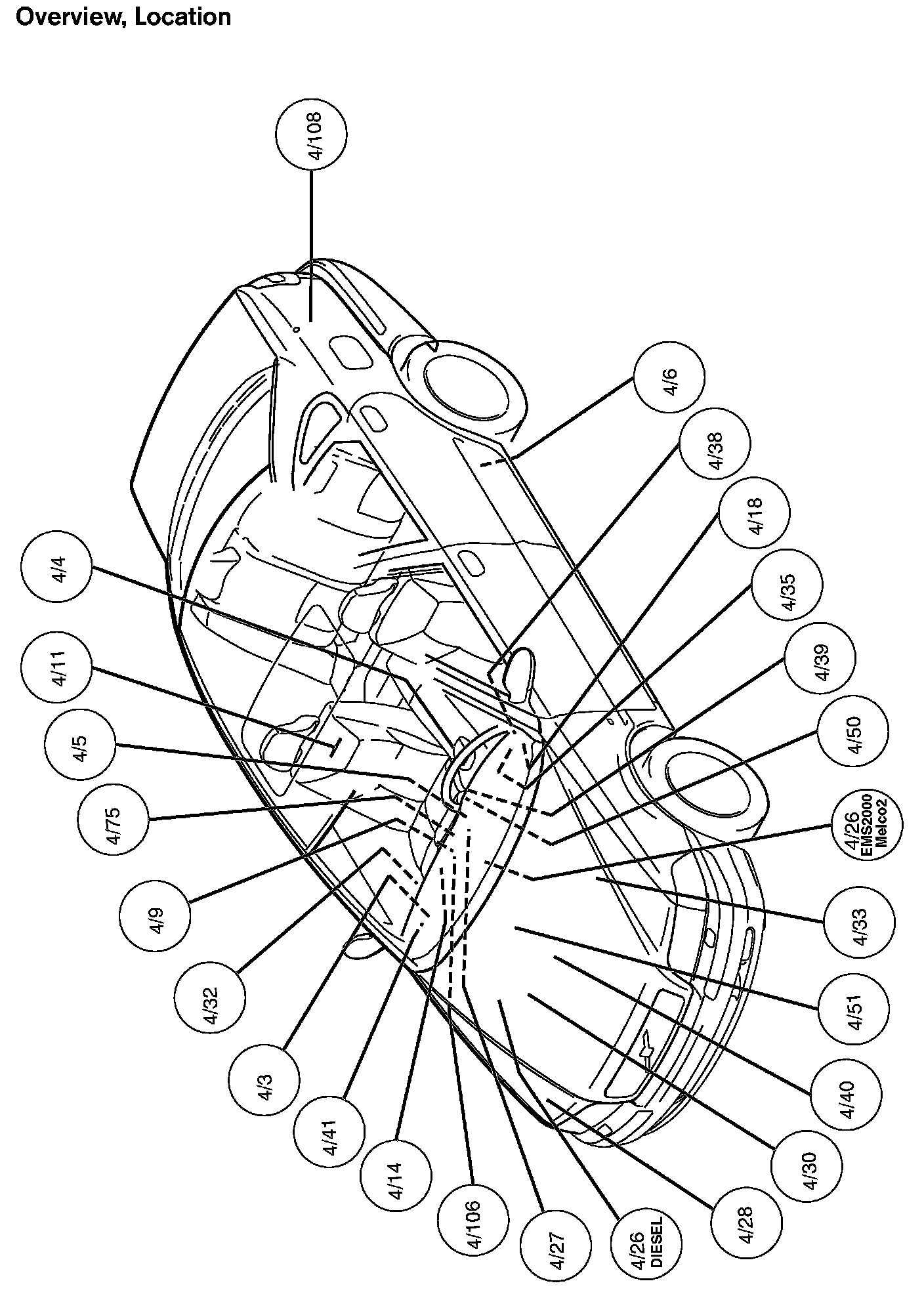 Overview, Location

4/108

4/6

4/38

4/18

4/35

4/39

4/50

4/26
EMS2000
Melco2

4/33

4/51

4/40

4/30

4/28

4/26
DIESEL

4/27

4/106

4/14

4/41

4/3

4/32

4/9

4/75

4/5

4/11

4/4