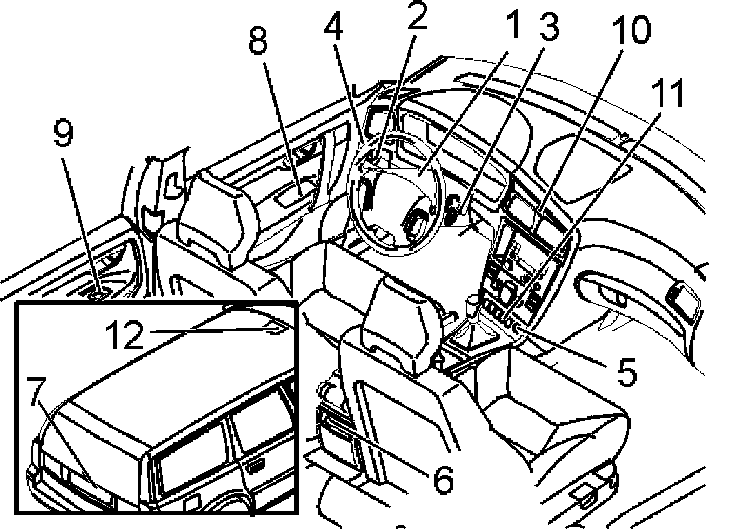 8
4
2
1
3
10
11
9
12
7
5
6