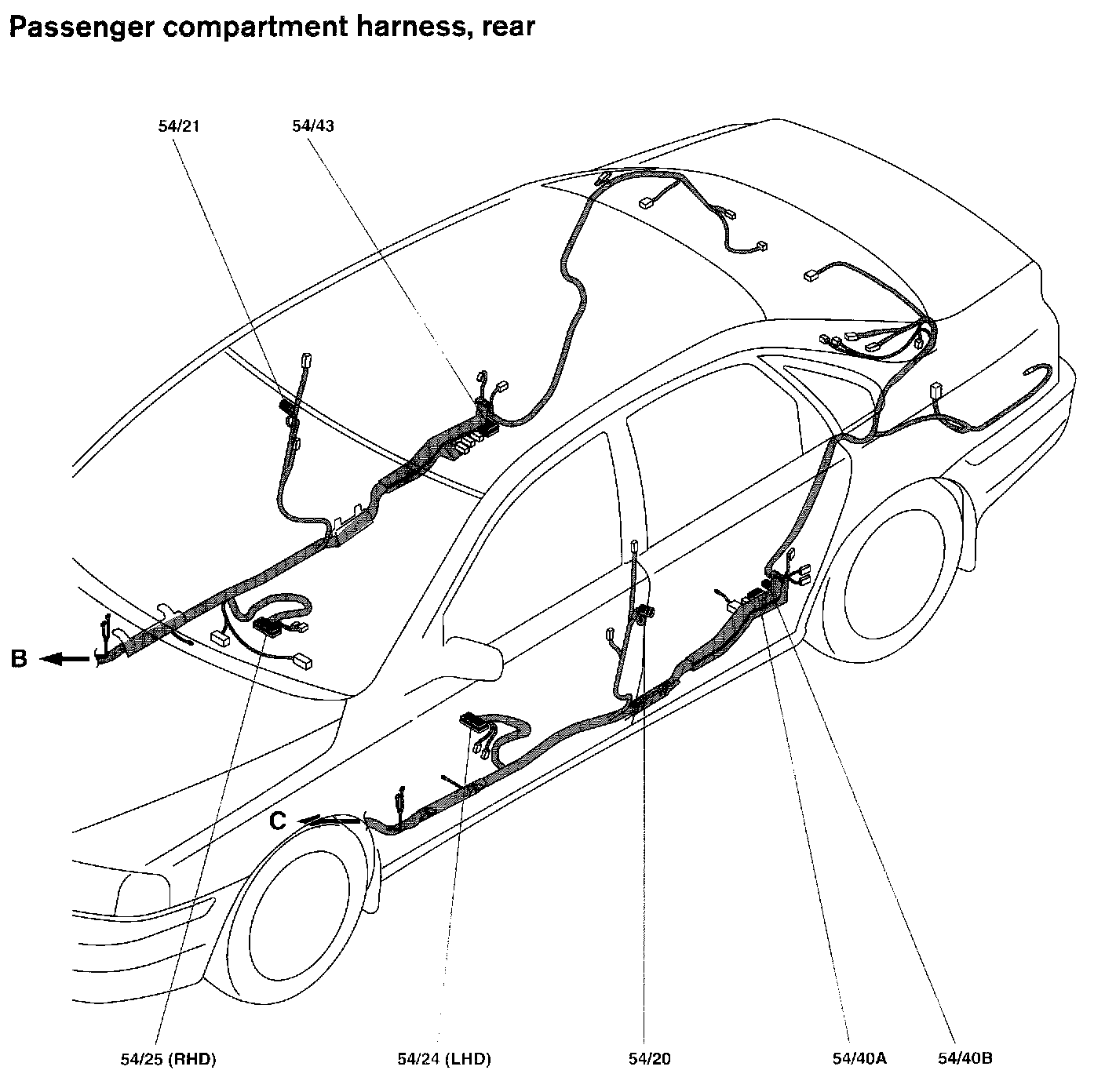 Passenger compartment harness, rear

54/21

54/43

B

C

54/25 (RHD)

54/24 (LHD)

54/20

54/40A

54/40B