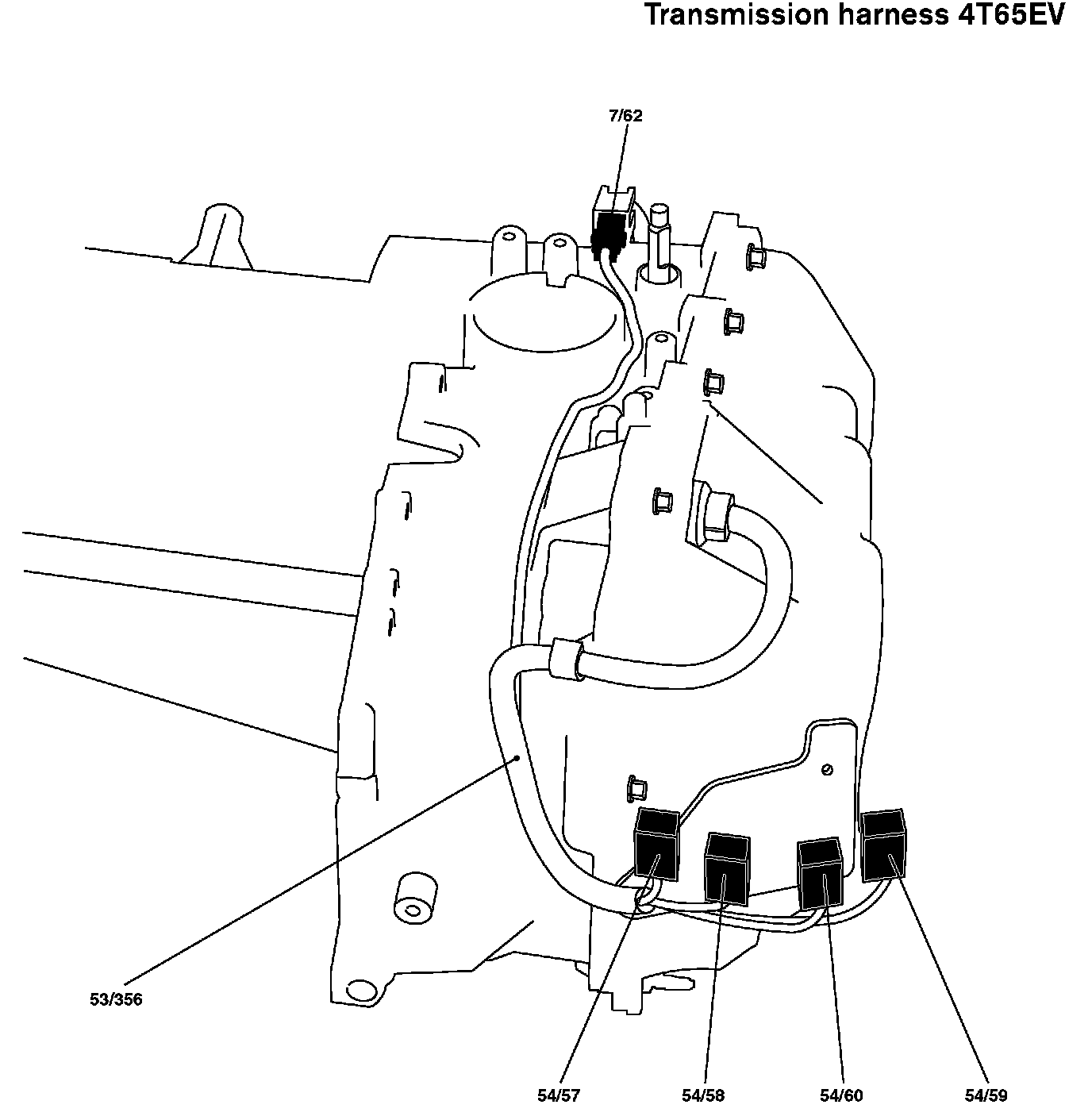 Transmission harness 4T65EV

7/62

53/356

54/57

54/58

54/60

54/59