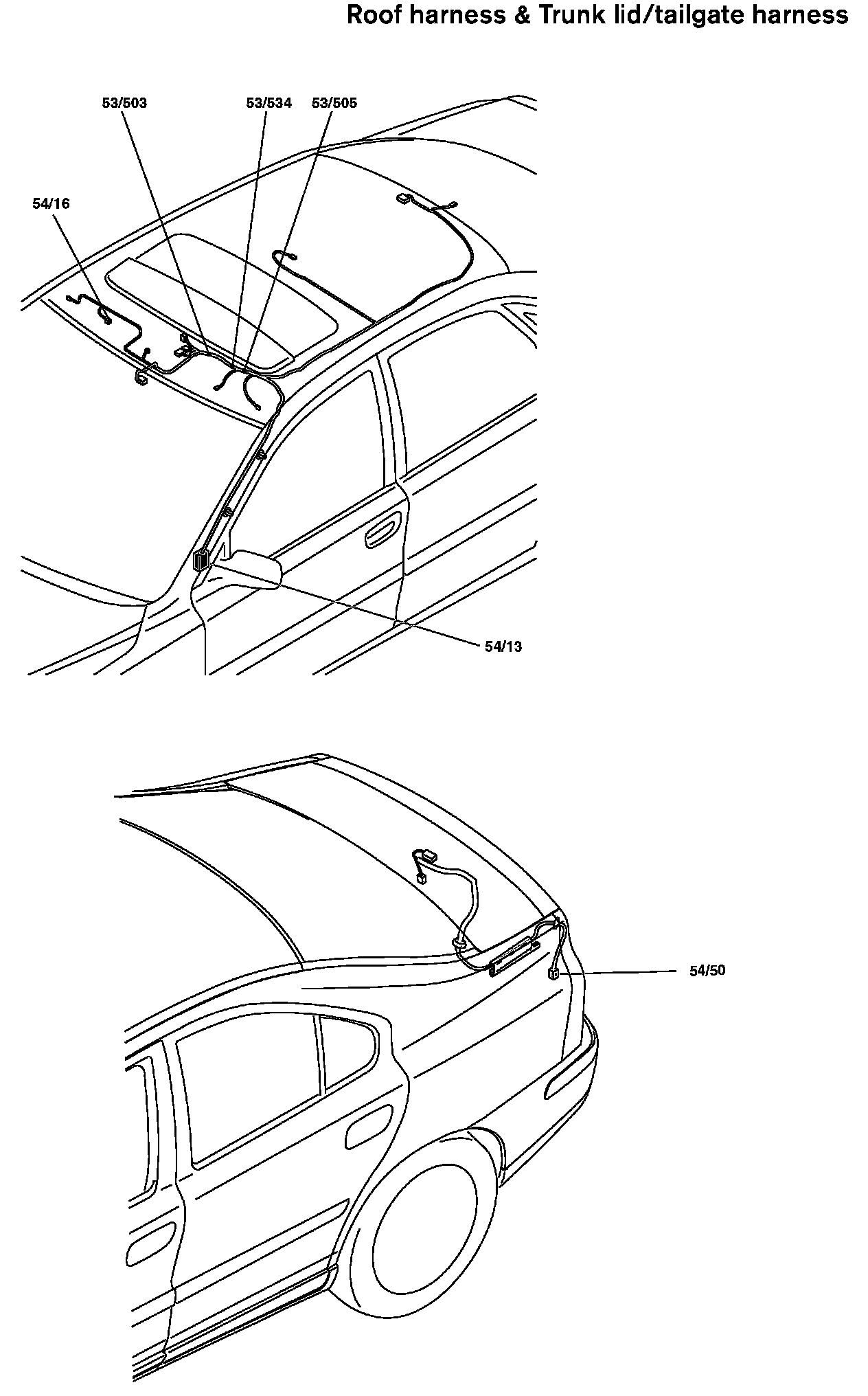 Roof harness & Trunk lid/tailgate harness

53/503
53/534
53/505
54/16
54/13

54/50