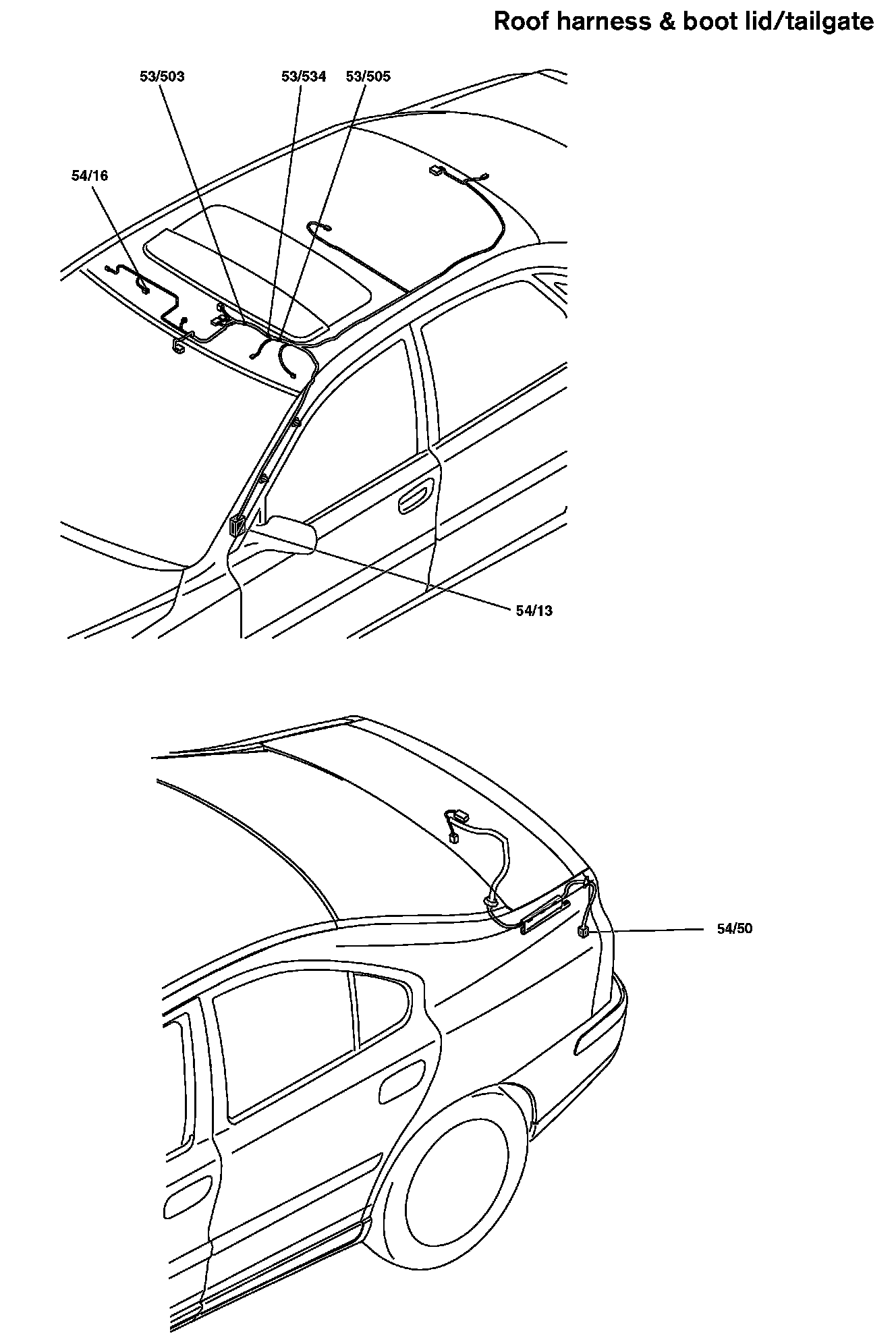 Roof harness & boot lid/tailgate

53/503
53/534
53/505
54/16
54/13

54/50