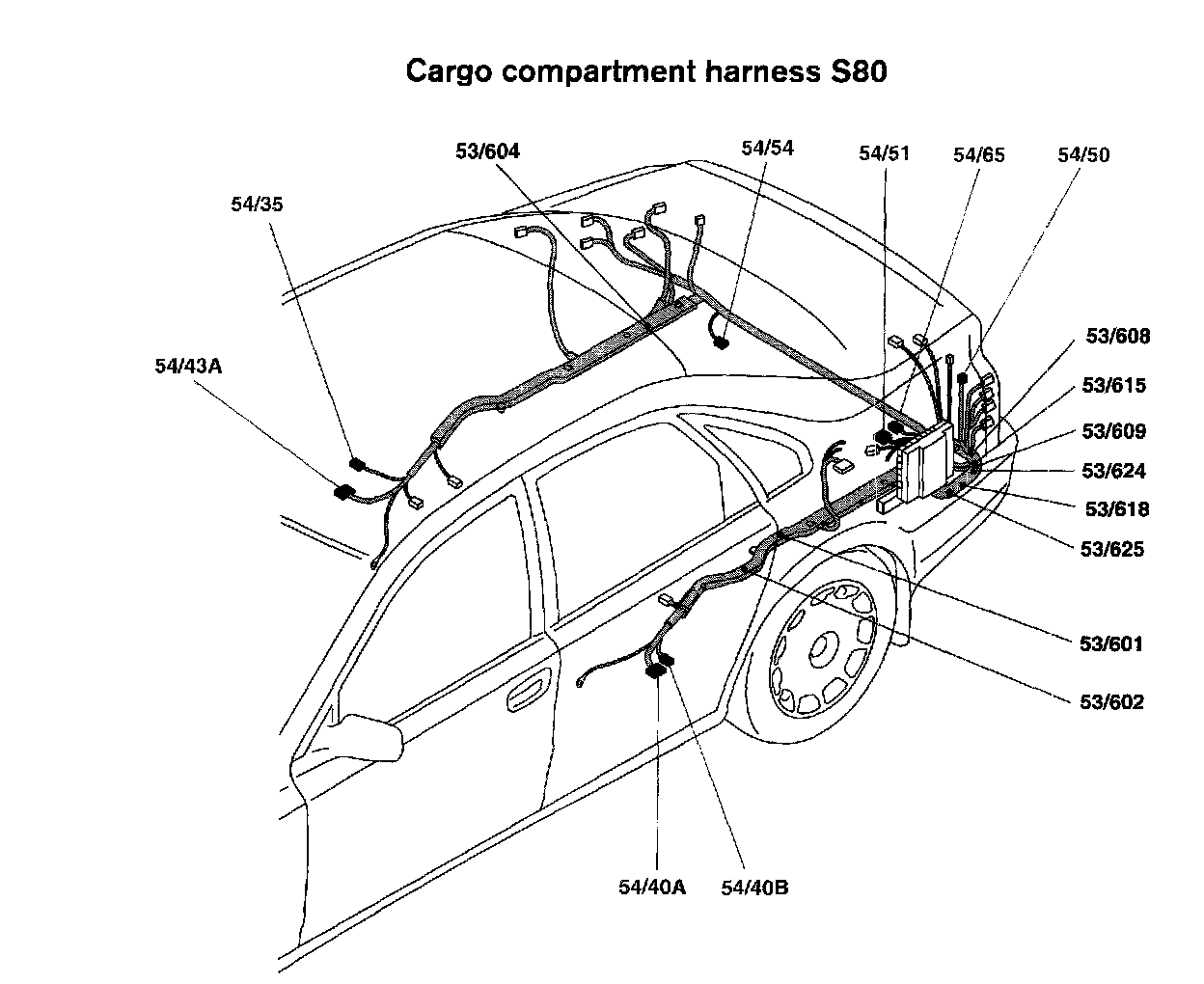 Cargo compartment harness S80

53/604
54/54
54/51
54/65
54/50
54/35
54/43A
53/608
53/615
53/609
53/624
53/618
53/625
53/601
53/602
54/40A
54/40B