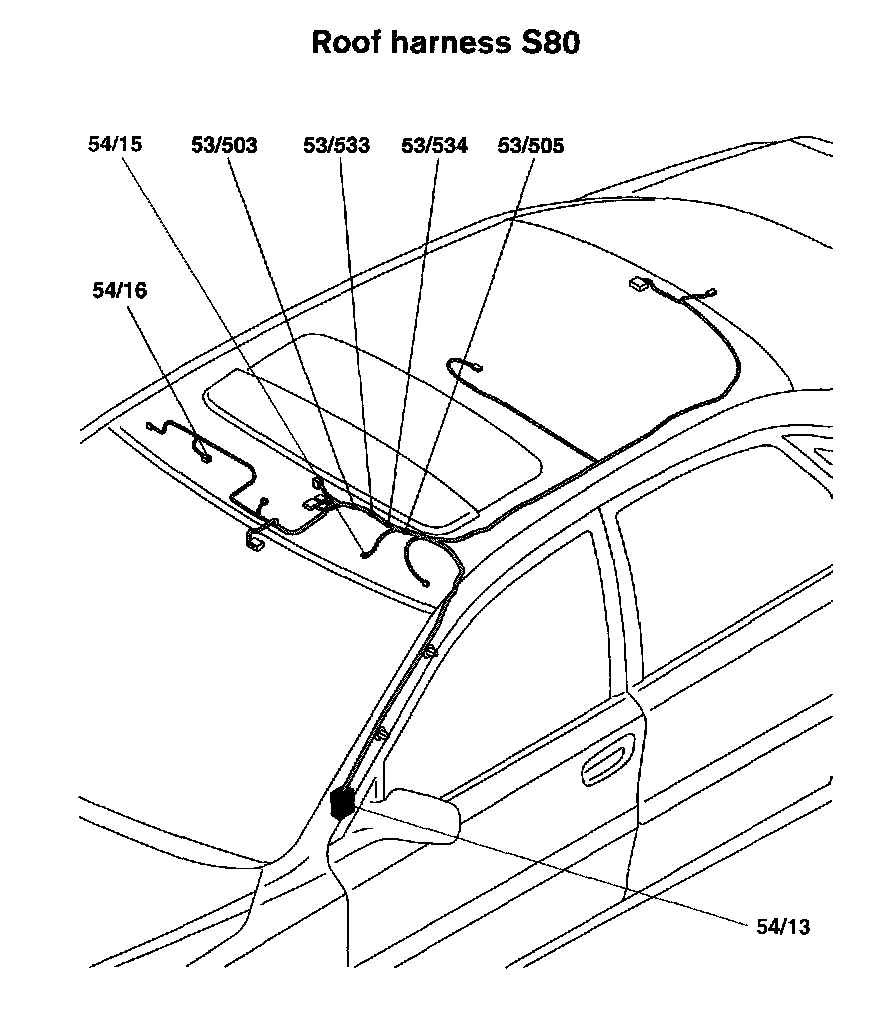 Roof harness S80

54/15
53/503
53/533
53/534
53/505
54/16
54/13