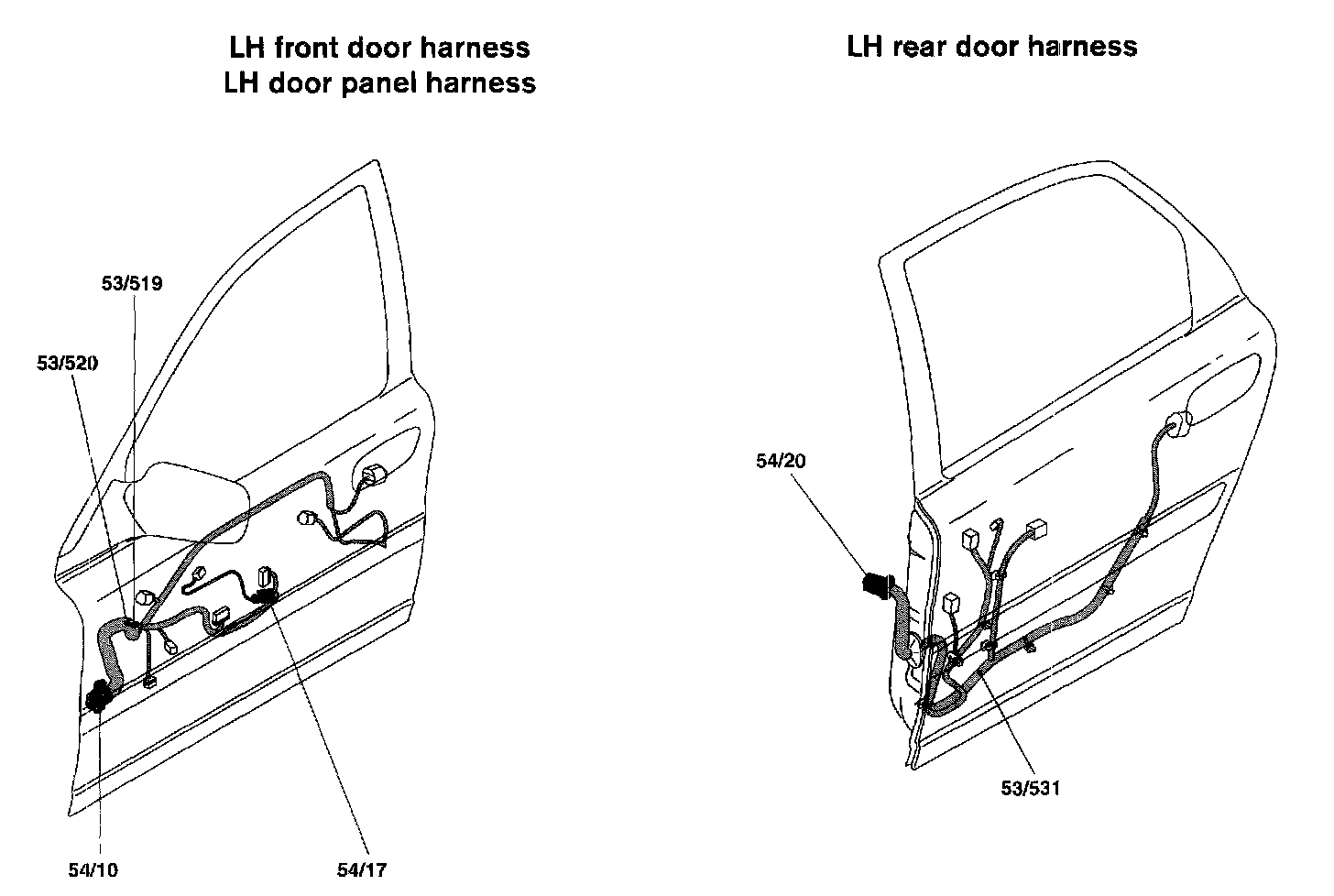 LH front door harness
LH door panel harness

53/519

53/520

54/10

54/17

LH rear door harness

54/20

53/531