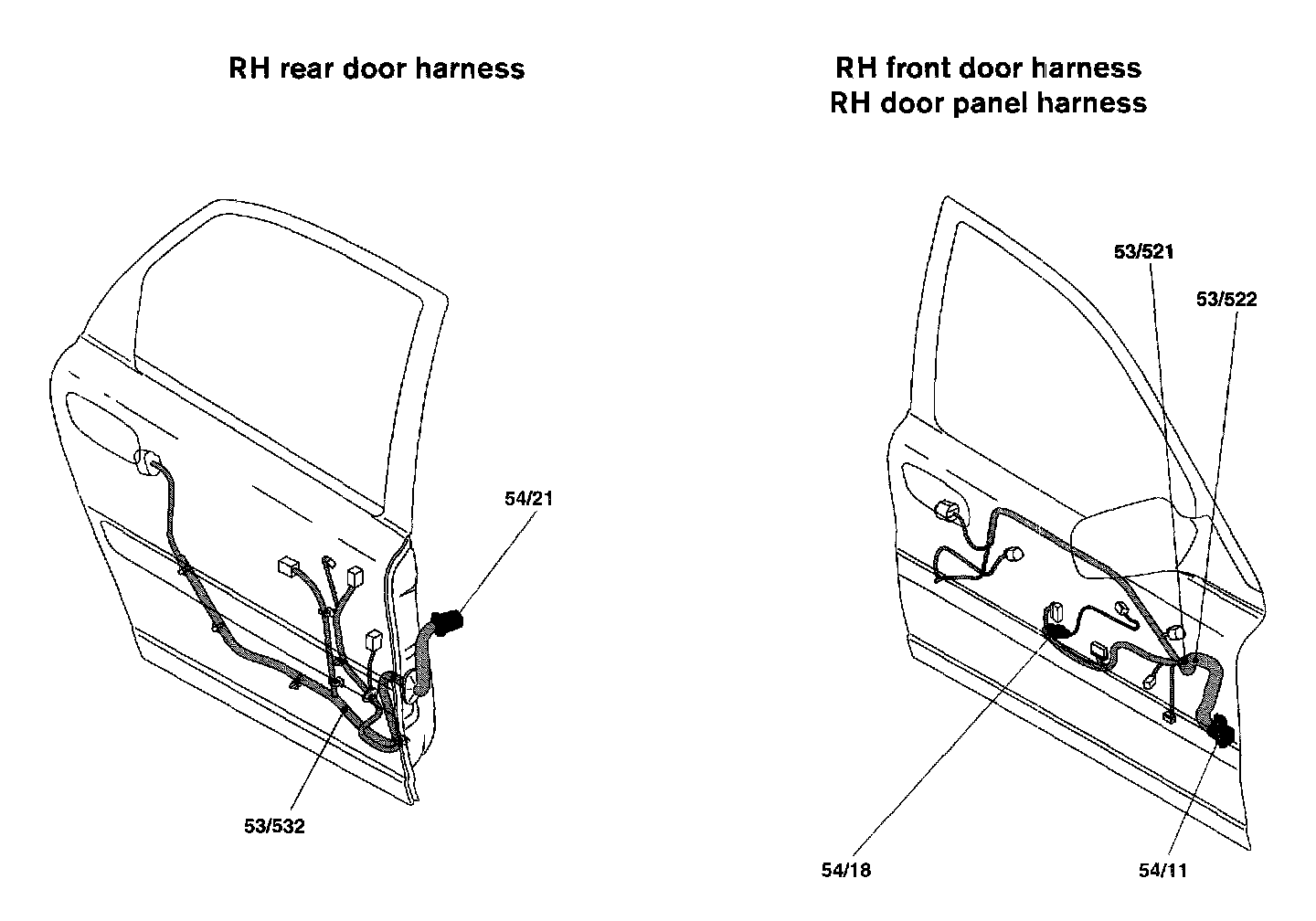 RH rear door harness

54/21

53/532

RH front door harness
RH door panel harness

53/521

53/522

54/18

54/11