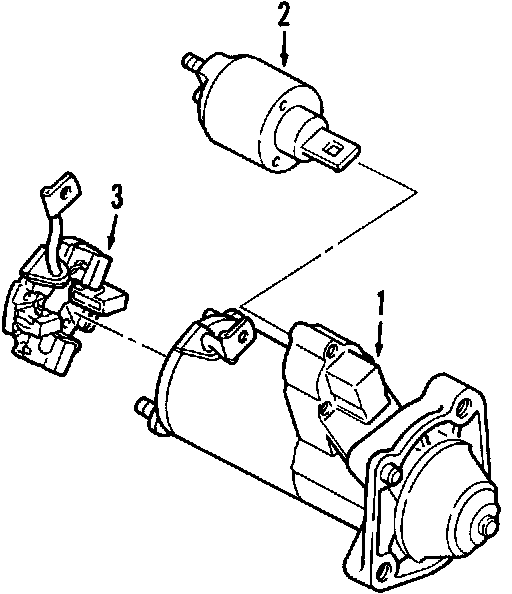 2
3
1