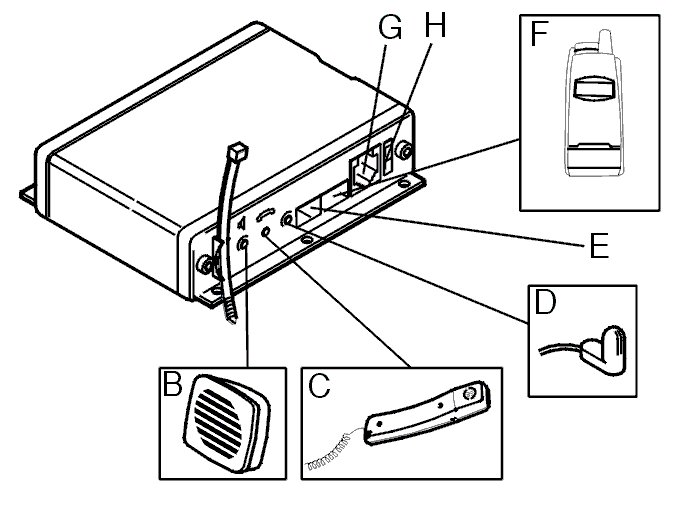 G
H
F
E
D
B
C