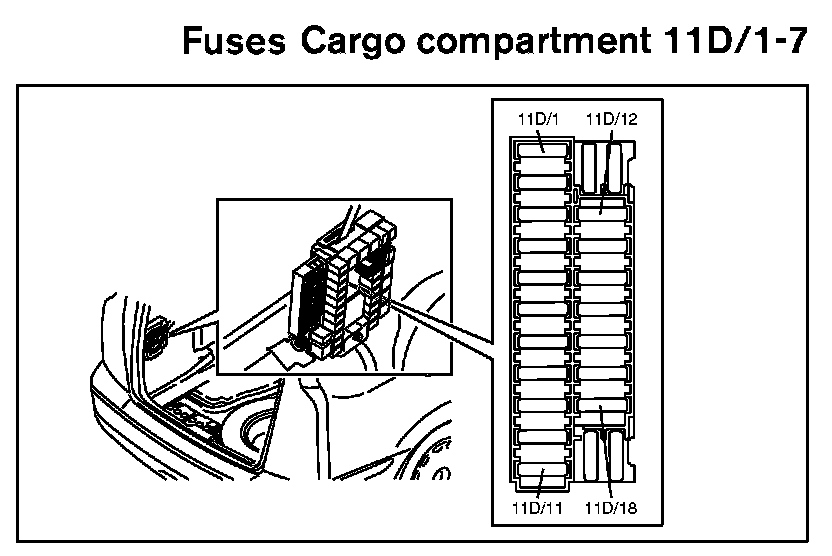 Fuses Cargo compartment 11D/1-7

11D/1
11D/12
11D/11
11D/18