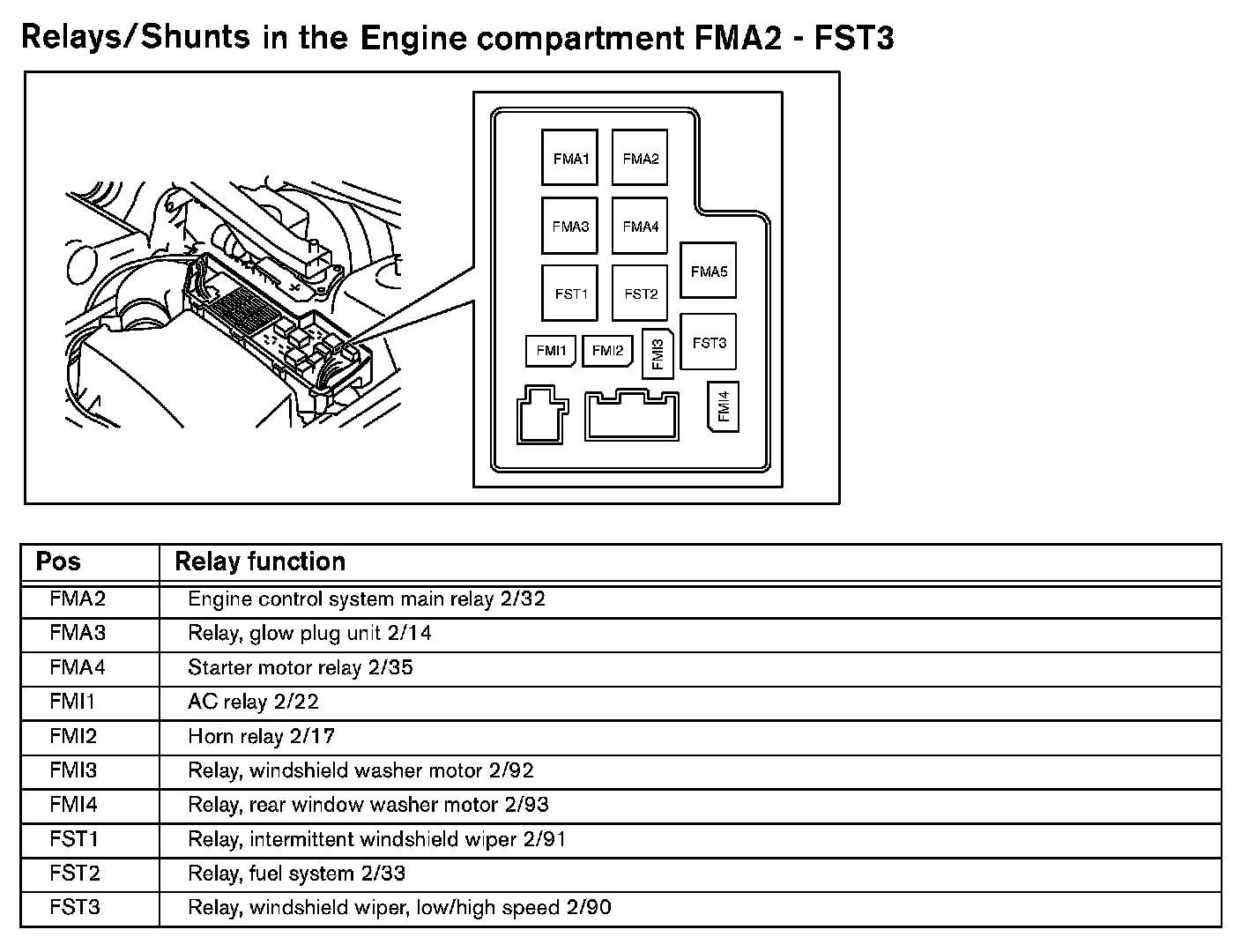 Relays/Shunts in the Engine compartment FMA2 - FST3

FMA1
FMA2
FMA3
FMA4
FMA5
FST1
FST2
FST3
FMI1
FMI2
FMI3
FMI4

| Pos | Relay function |
|---|---|
| FMA2 | Engine control system main relay 2/32 |
| FMA3 | Relay, glow plug unit 2/14 |
| FMA4 | Starter motor relay 2/35 |
| FMI1 | AC relay 2/22 |
| FMI2 | Horn relay 2/17 |
| FMI3 | Relay, windshield washer motor 2/92 |
| FMI4 | Relay, rear window washer motor 2/93 |
| FST1 | Relay, intermittent windshield wiper 2/91 |
| FST2 | Relay, fuel system 2/33 |
| FST3 | Relay, windshield wiper, low/high speed 2/90 |