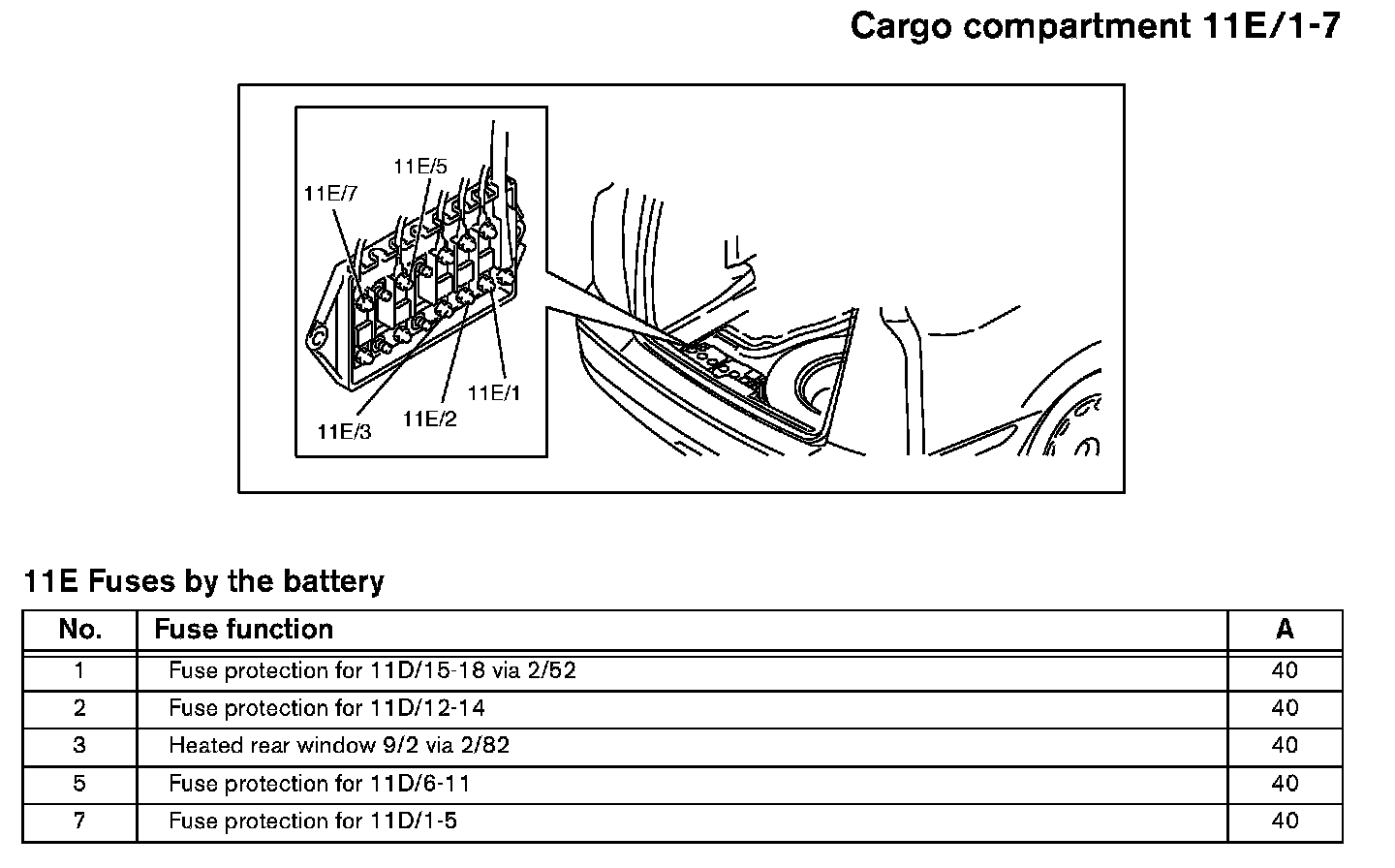 Cargo compartment 11E/1-7

11E/5
11E/7
11E/1
11E/2
11E/3

11E Fuses by the battery

| No. | Fuse function | A |
|---|---|---|
| 1 | Fuse protection for 11D/15-18 via 2/52 | 40 |
| 2 | Fuse protection for 11D/12-14 | 40 |
| 3 | Heated rear window 9/2 via 2/82 | 40 |
| 5 | Fuse protection for 11D/6-11 | 40 |
| 7 | Fuse protection for 11D/1-5 | 40 |