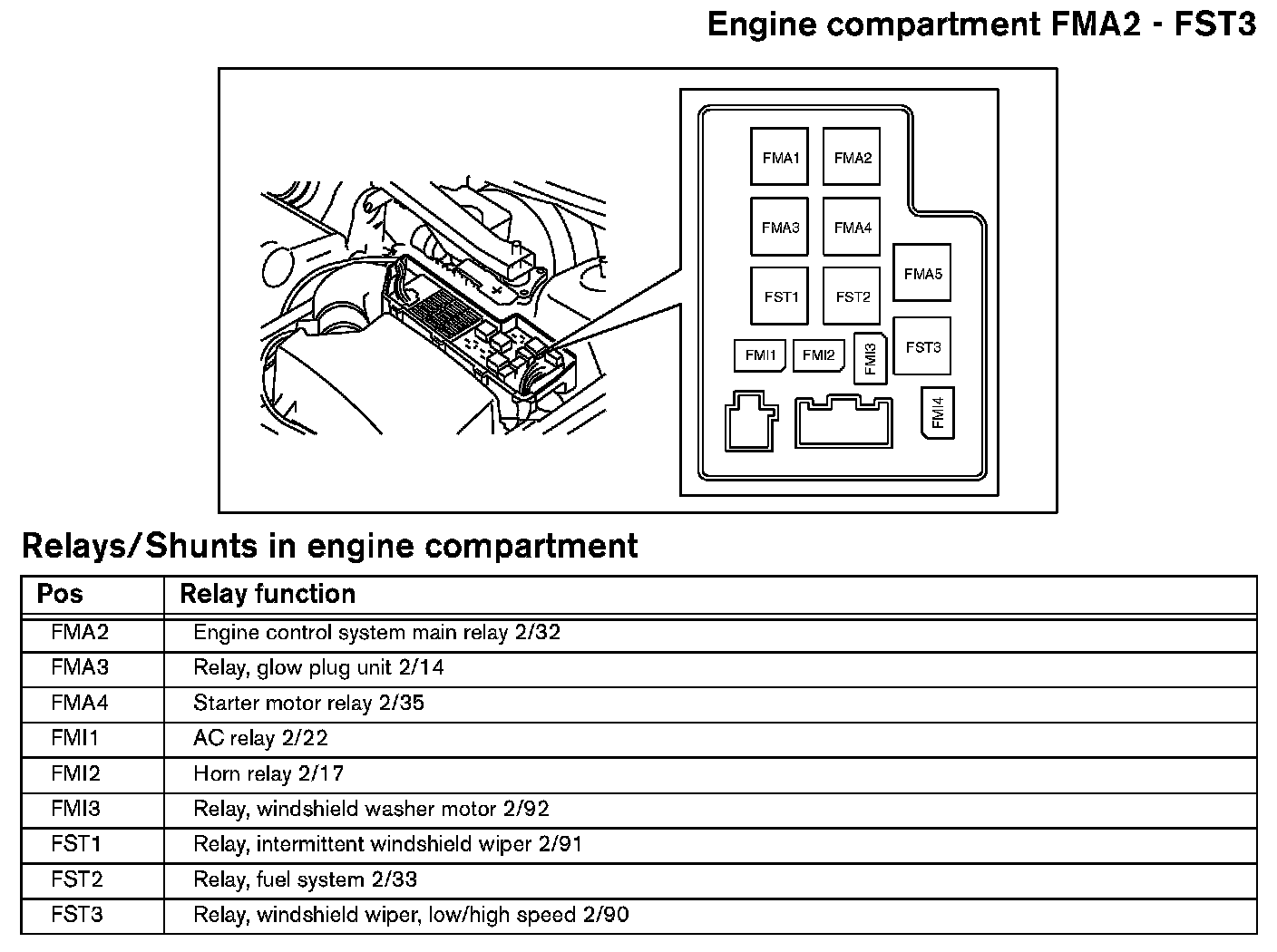 Engine compartment FMA2 - FST3

FMA1
FMA2
FMA3
FMA4
FMA5
FST1
FST2
FST3
FMI1
FMI2
FMI3
FMI4

Relays/Shunts in engine compartment

| Pos | Relay function |
|---|---|
| FMA2 | Engine control system main relay 2/32 |
| FMA3 | Relay, glow plug unit 2/14 |
| FMA4 | Starter motor relay 2/35 |
| FMI1 | AC relay 2/22 |
| FMI2 | Horn relay 2/17 |
| FMI3 | Relay, windshield washer motor 2/92 |
| FST1 | Relay, intermittent windshield wiper 2/91 |
| FST2 | Relay, fuel system 2/33 |
| FST3 | Relay, windshield wiper, low/high speed 2/90 |