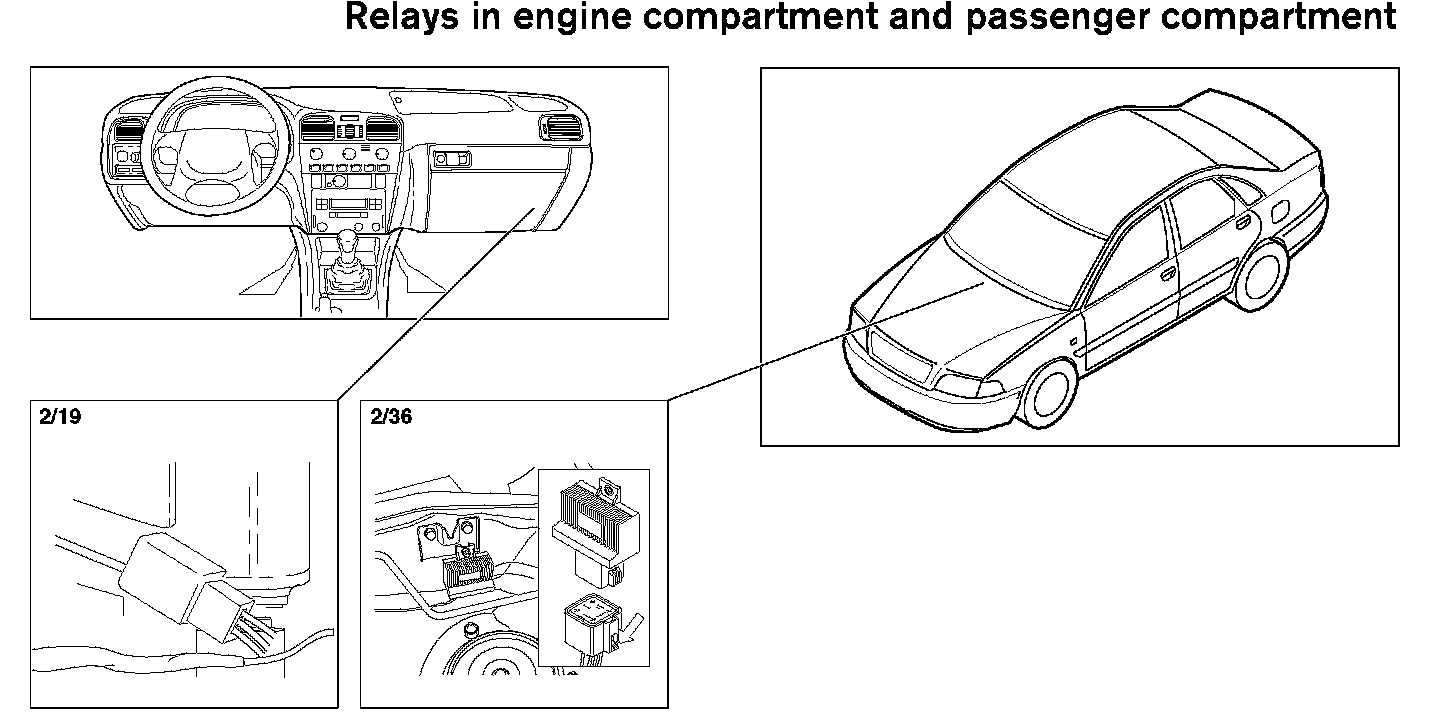 Relays in engine compartment and passenger compartment

2/19

2/36