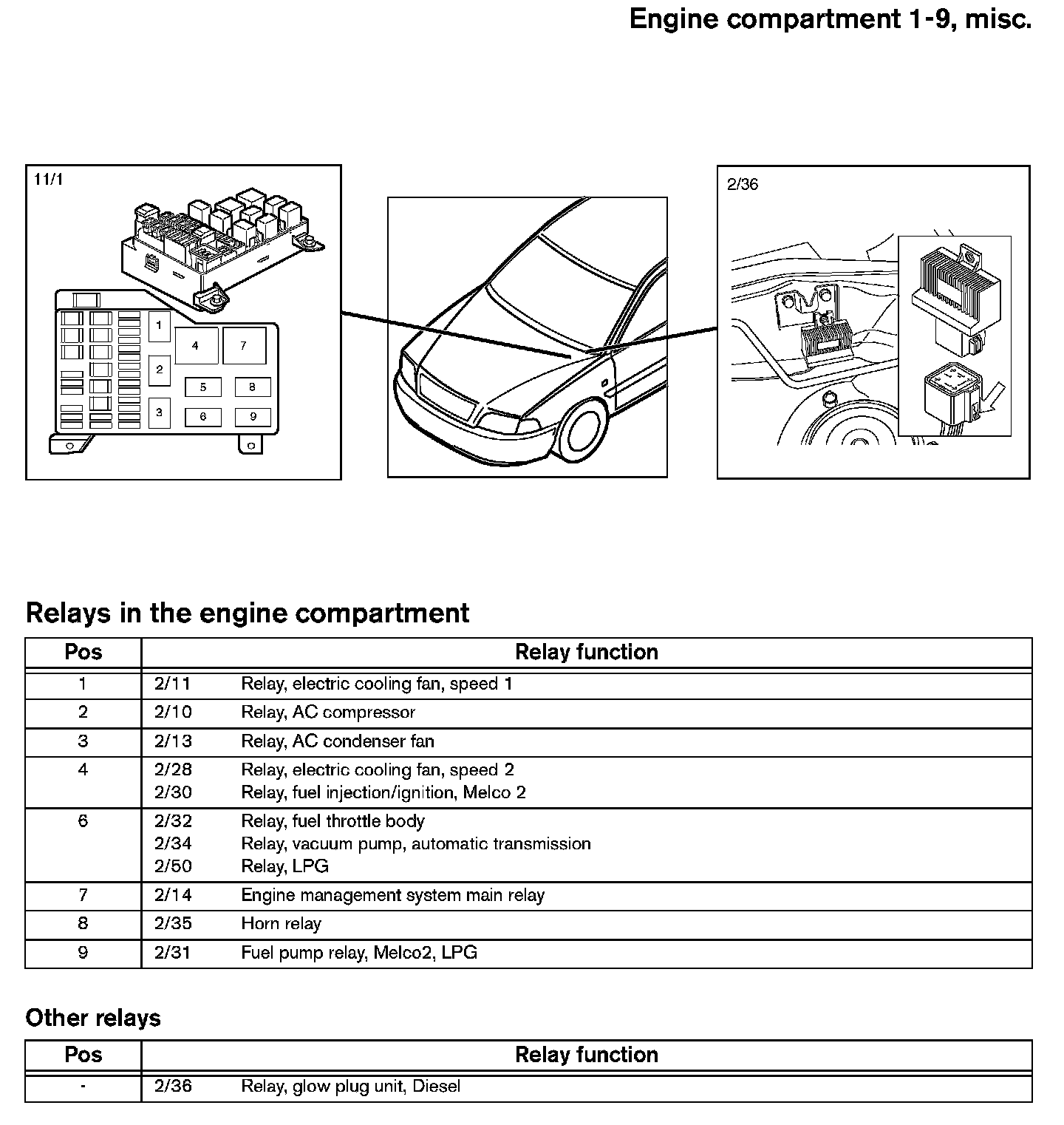 Engine compartment 1-9, misc.

11/1

1
2
3
4
7
5
8
6
9

2/36

Relays in the engine compartment

| Pos | Relay function |
|---|---|
| 1 | 2/11 Relay, electric cooling fan, speed 1 |
| 2 | 2/10 Relay, AC compressor |
| 3 | 2/13 Relay, AC condenser fan |
| 4 | 2/28 Relay, electric cooling fan, speed 2<br>2/30 Relay, fuel injection/ignition, Melco 2 |
| 6 | 2/32 Relay, fuel throttle body<br>2/34 Relay, vacuum pump, automatic transmission<br>2/50 Relay, LPG |
| 7 | 2/14 Engine management system main relay |
| 8 | 2/35 Horn relay |
| 9 | 2/31 Fuel pump relay, Melco2, LPG |

Other relays

| Pos | Relay function |
|---|---|
| - | 2/36 Relay, glow plug unit, Diesel |