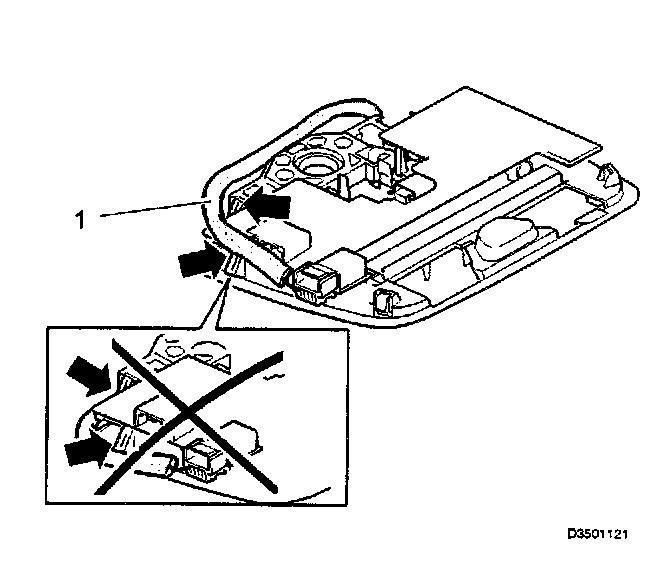 1

D3501121