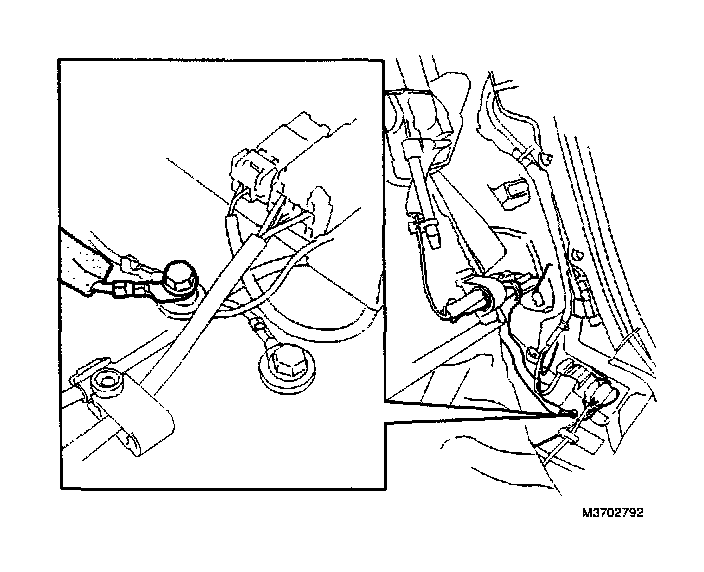 M3702792