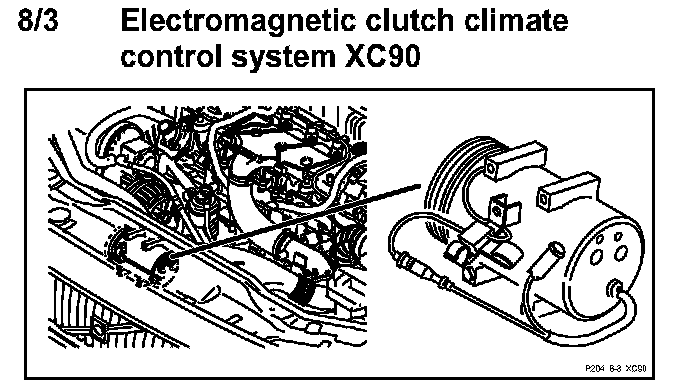 8/3 Electromagnetic clutch climate control system XC90

P204 8-3 XC90