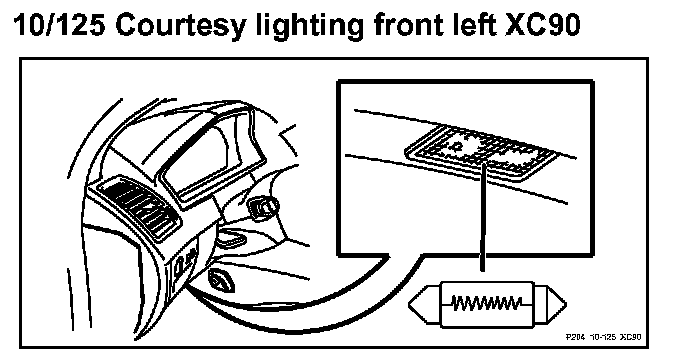 10/125 Courtesy lighting front left XC90

P204 10-125 XC90