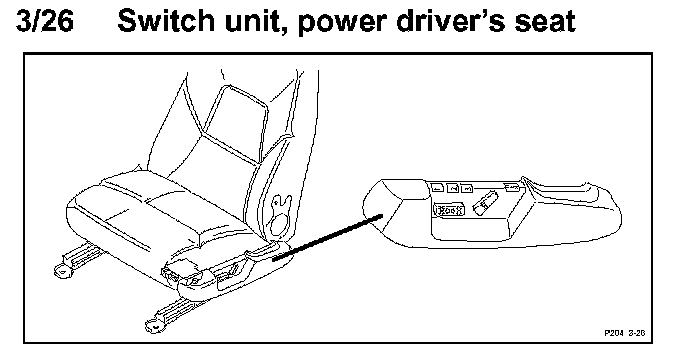 3/26 Switch unit, power driver's seat

P204 3-26