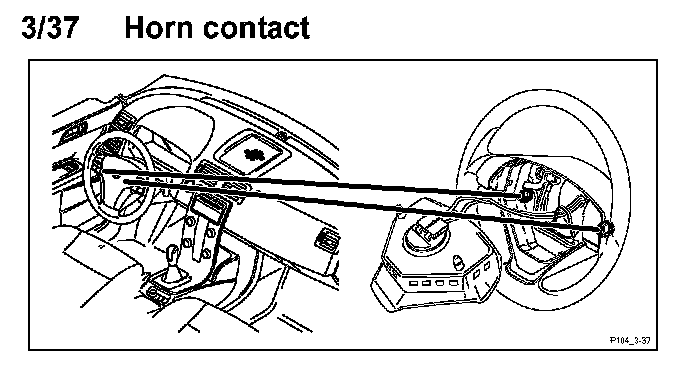 3/37 Horn contact

P104_3-37