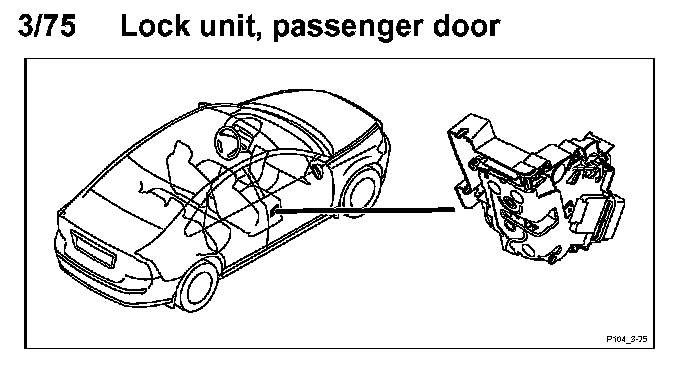 3/75 Lock unit, passenger door

P104_3-75