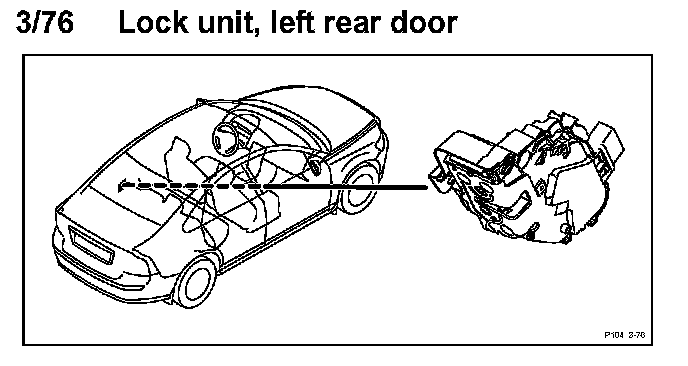 3/76 Lock unit, left rear door

P104 3-76