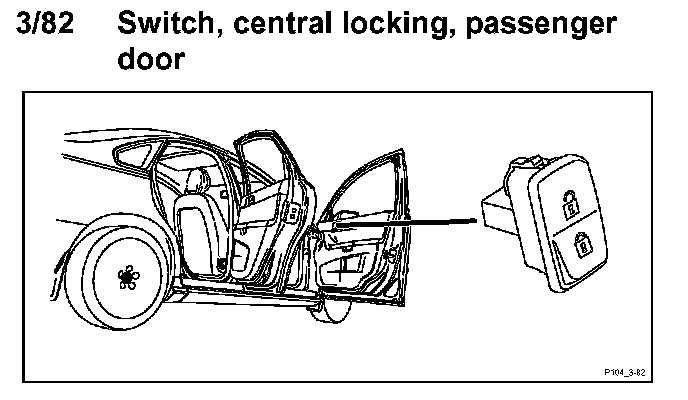 3/82 Switch, central locking, passenger door

P104_3-82