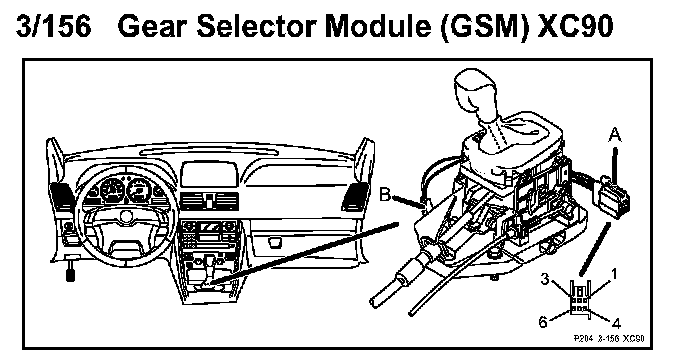 3/156 Gear Selector Module (GSM) XC90

A

B

3

1

6

4

P204 3-156 XC90