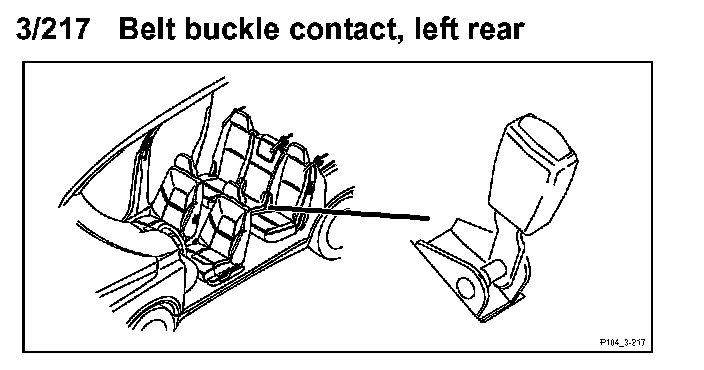 3/217 Belt buckle contact, left rear

P104_3-217