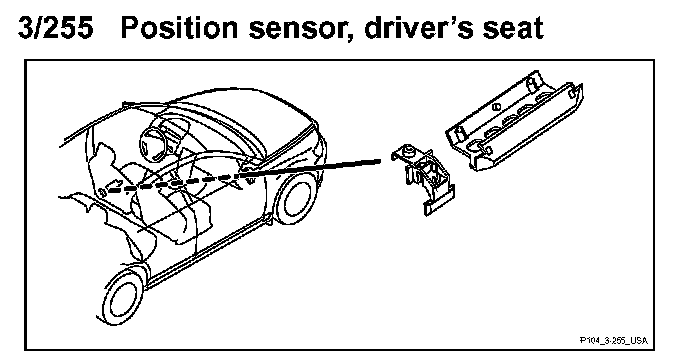 3/255 Position sensor, driver's seat

P104_3-255_USA