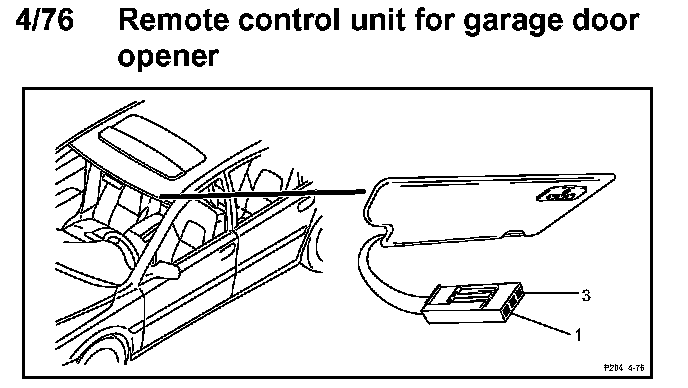 4/76 Remote control unit for garage door opener

3

1

P204 4-76