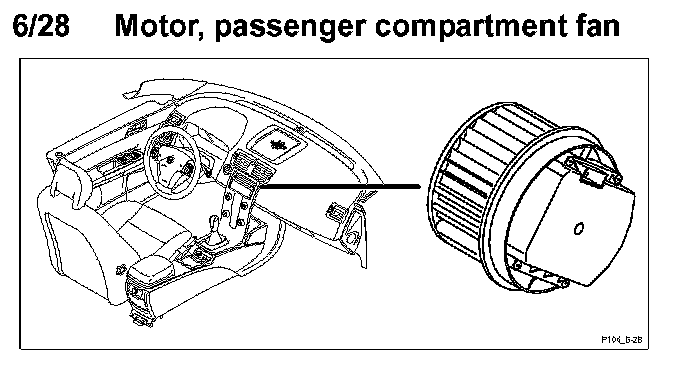 6/28 Motor, passenger compartment fan

P104_6-28