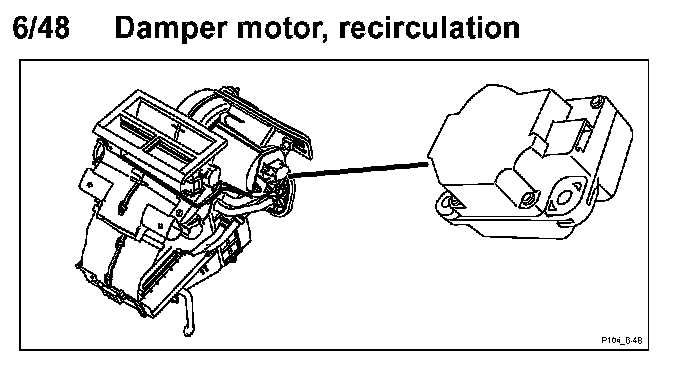 6/48 Damper motor, recirculation

P104_6.48