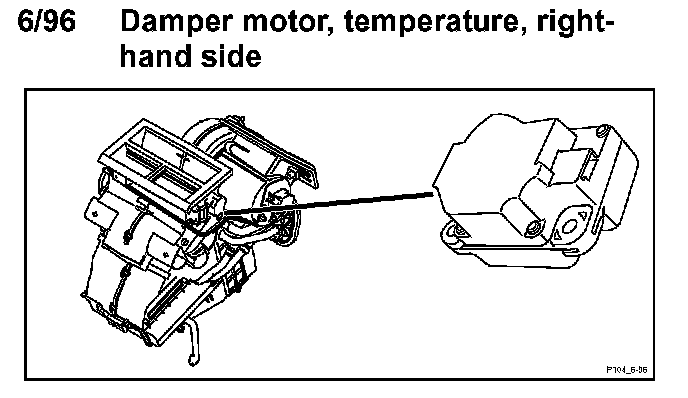 6/96 Damper motor, temperature, right-hand side

P104_6-96