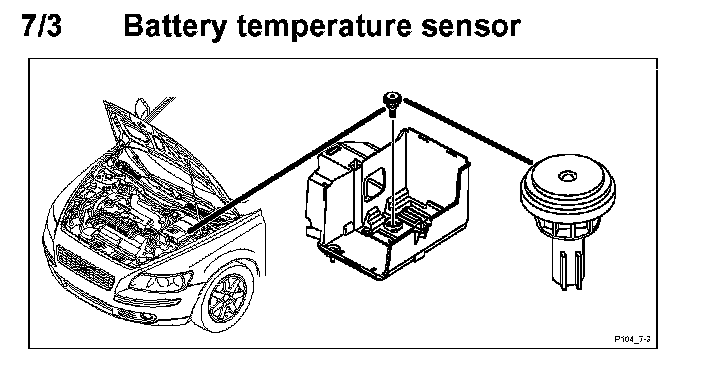 7/3 Battery temperature sensor

P104_7-3