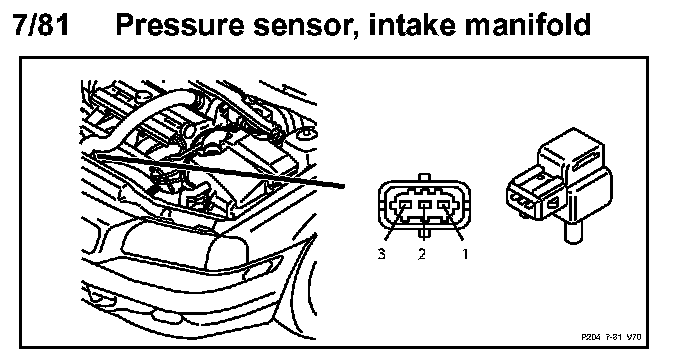 7/81 Pressure sensor, intake manifold

3 2 1

P204 7-81 V70