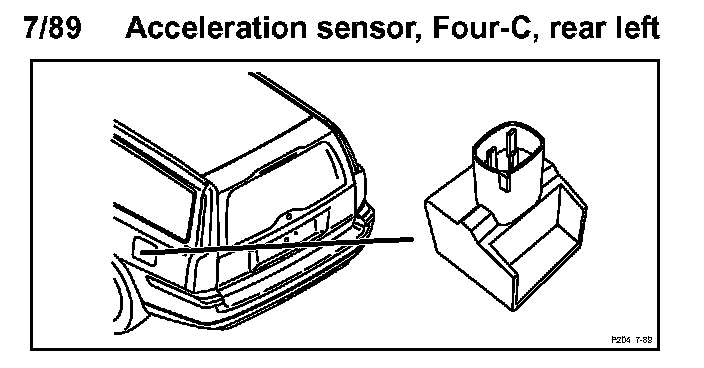 7/89 Acceleration sensor, Four-C, rear left

P204 7-89