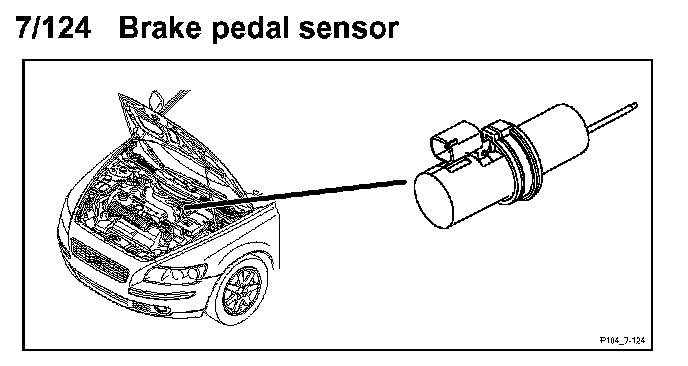 7/124 Brake pedal sensor

P104_7-124