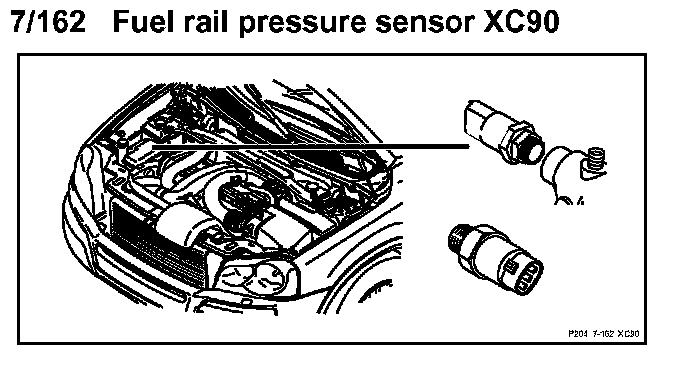 7/162 Fuel rail pressure sensor XC90

P204 7-162 XC90