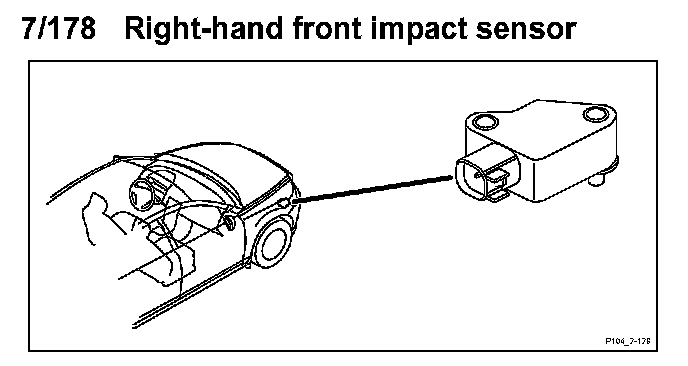 7/178 Right-hand front impact sensor

P104_7-178