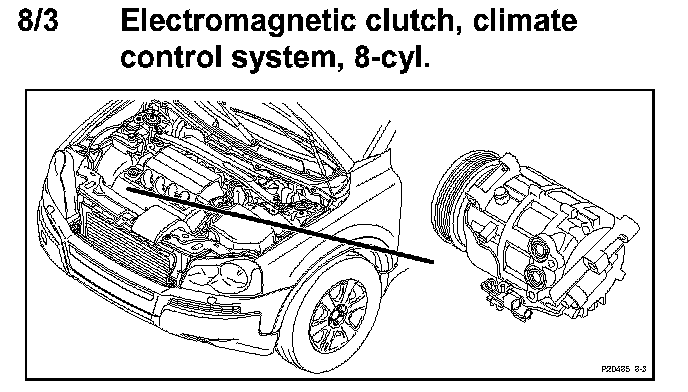 8/3 Electromagnetic clutch, climate control system, 8-cyl.

P20485 8-3