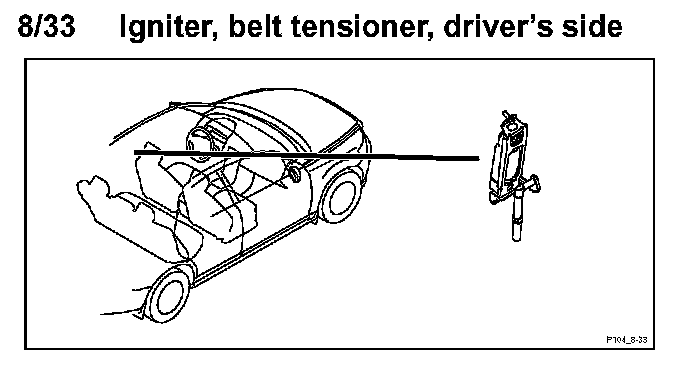 8/33 Igniter, belt tensioner, driver's side

P104_8-33