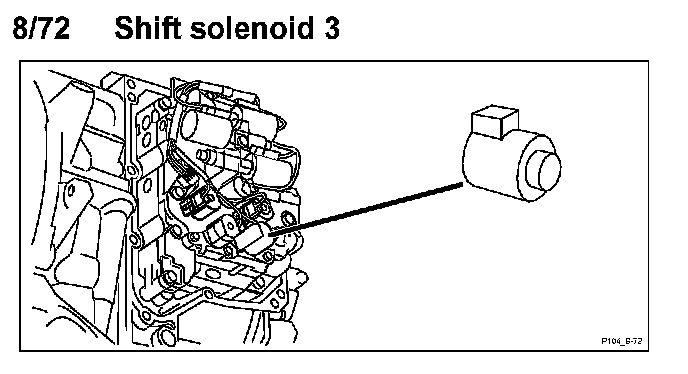 8/72 Shift solenoid 3

P104_8-72