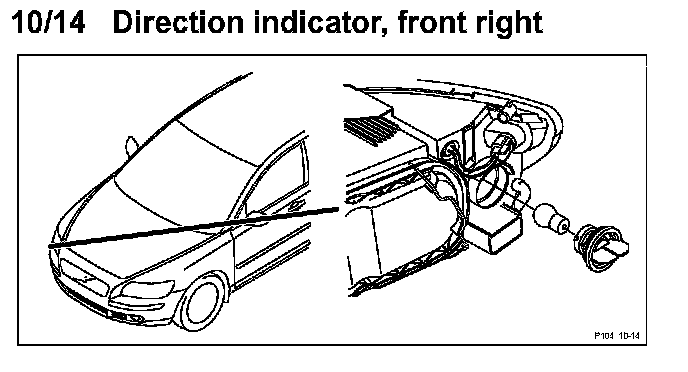 10/14 Direction indicator, front right

P104 10-14