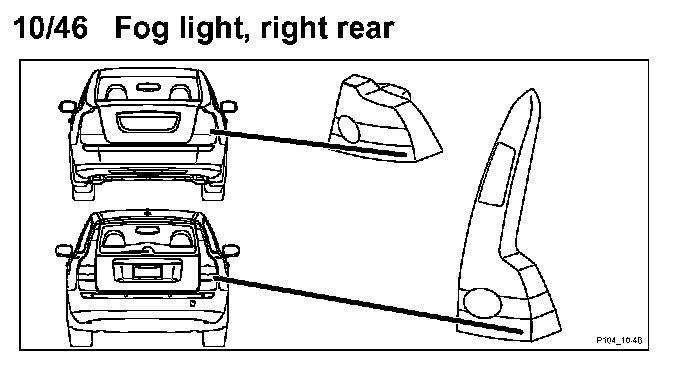 10/46 Fog light, right rear

P104_10.46