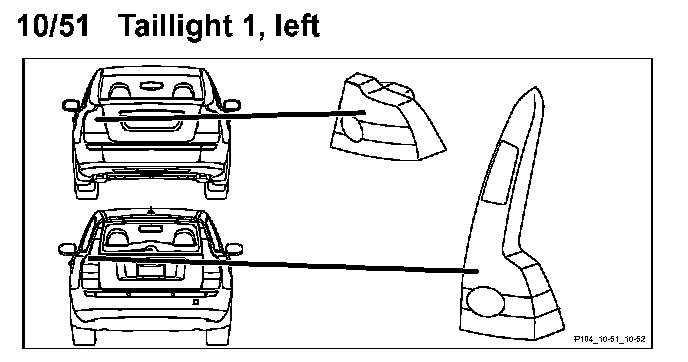 10/51 Taillight 1, left

P104_10-51_10-52