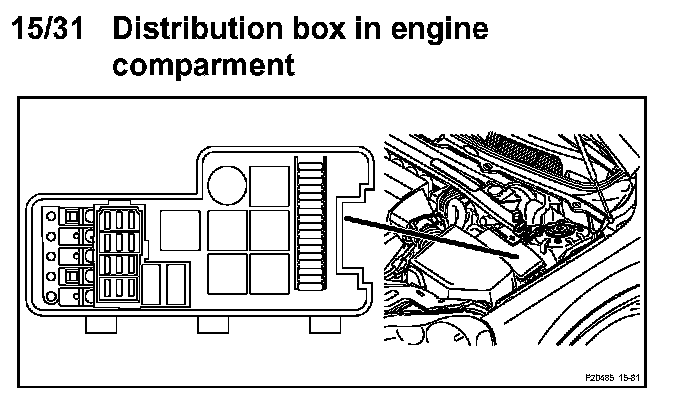 15/31 Distribution box in engine comparment

P20485 15-31