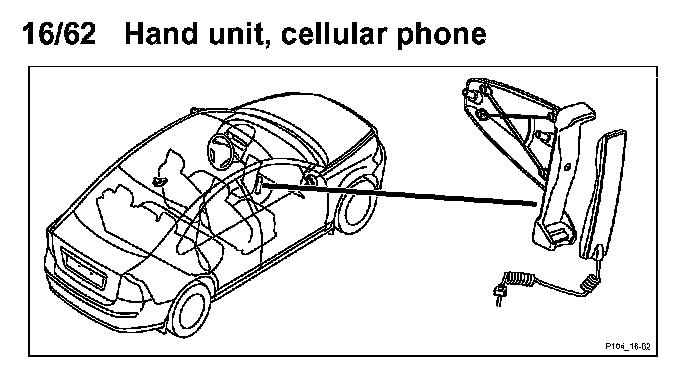 16/62 Hand unit, cellular phone

P104_16-62