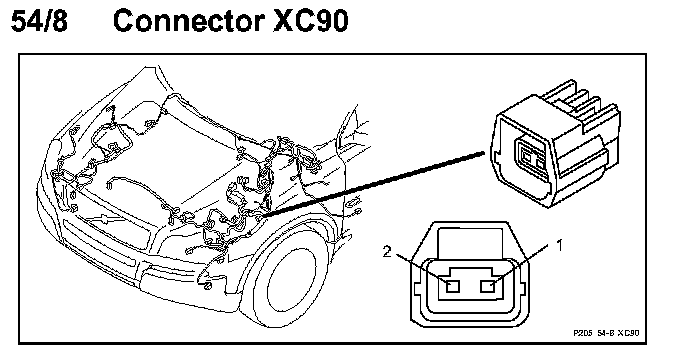 54/8 Connector XC90

2

1

P205 54-8 XC90